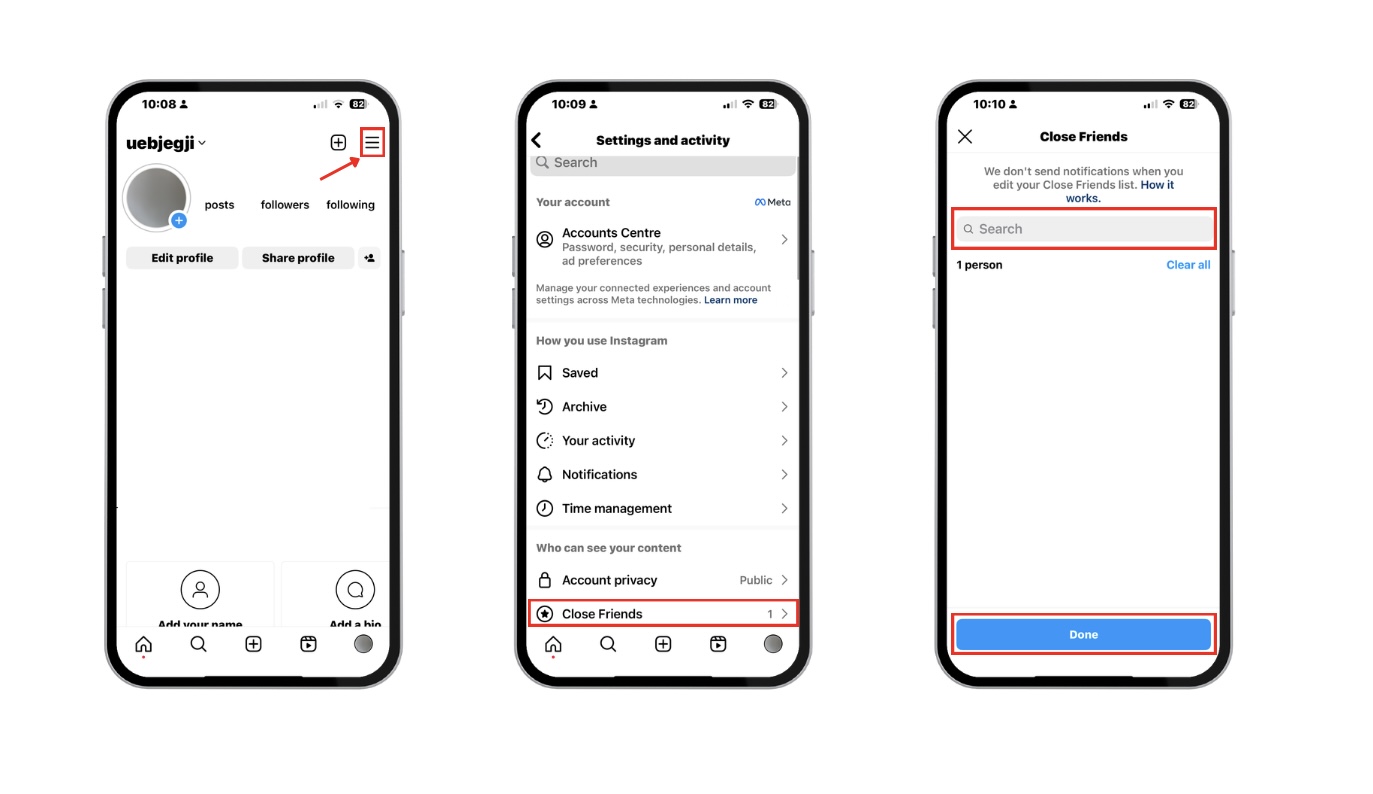 10:08 82

uebjegji

posts followers following

Edit profile Share profile

Add your name Add a bio

10:09 82

Settings and activity

Search

Your account Meta

Accounts Centre
Password, security, personal details, ad preferences

Manage your connected experiences and account settings across Meta technologies. Learn more

How you use Instagram

Saved

Archive

Your activity

Notifications

Time management

Who can see your content

Account privacy Public

Close Friends 1

10:10 82

Close Friends

We don't send notifications when you edit your Close Friends list. How it works.

Search

1 person Clear all

Done